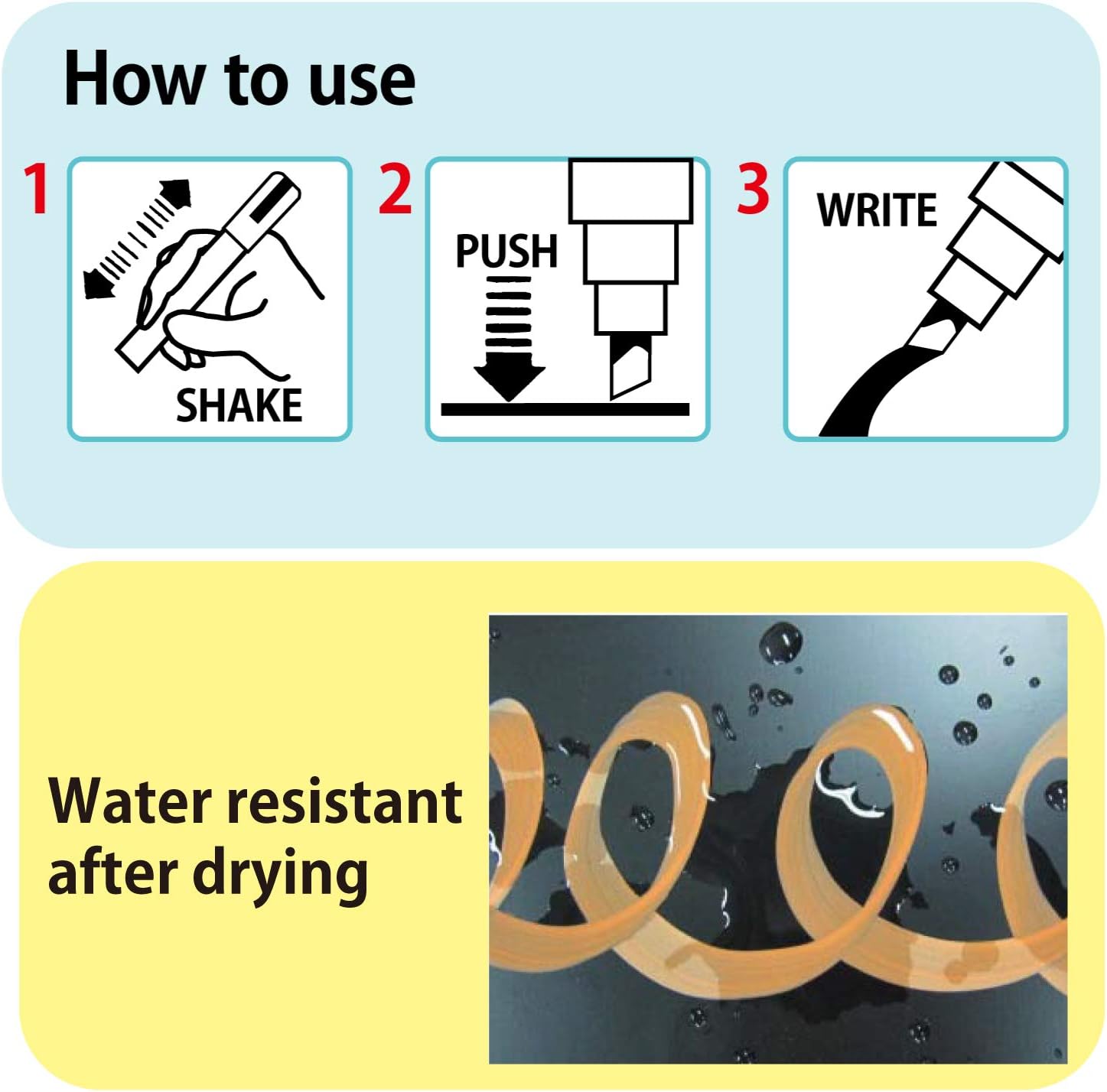 How to use

1

SHAKE

2

PUSH

3

WRITE

Water resistant after drying