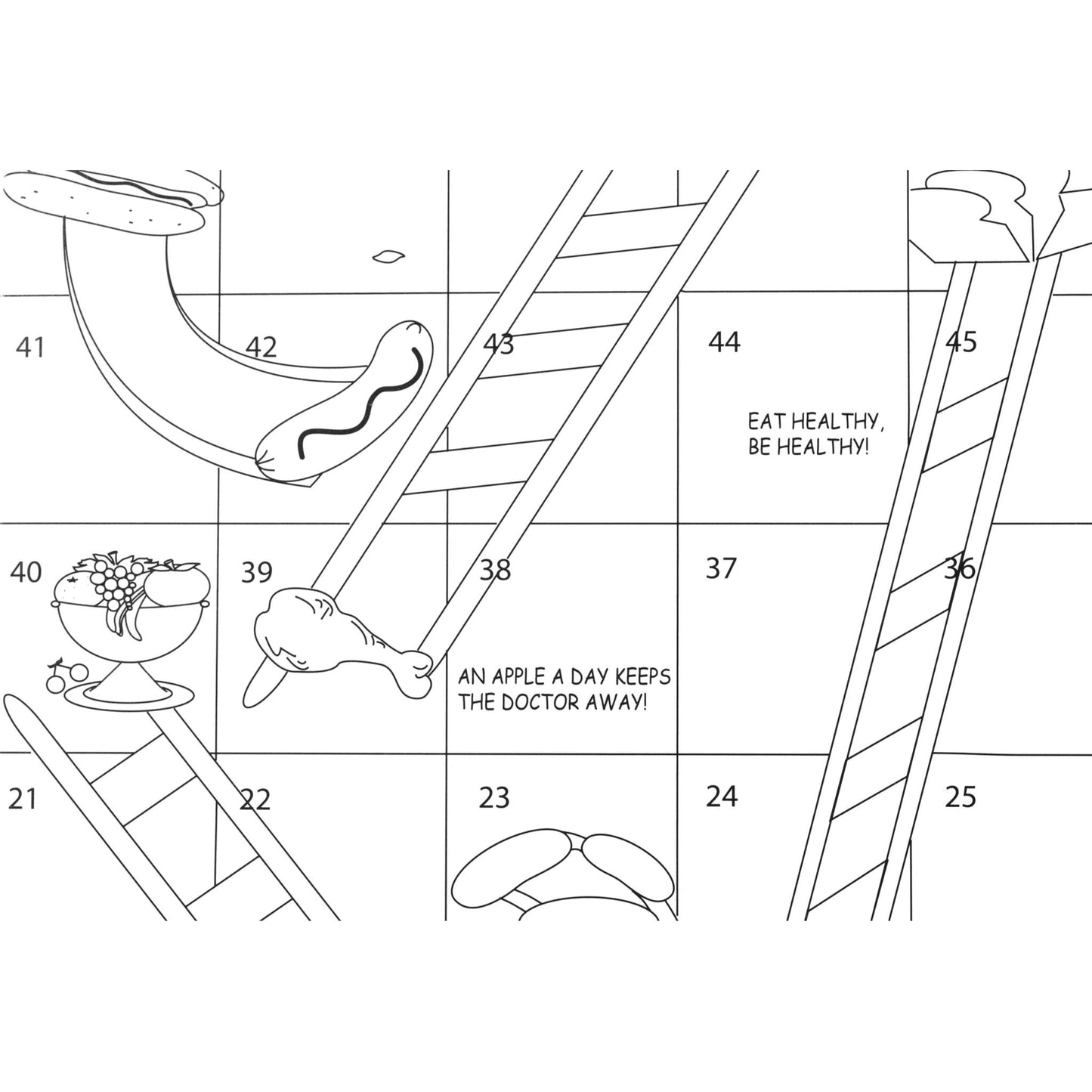 41

42

43

44

45

EAT HEALTHY, BE HEALTHY!

40

39

38

37

36

AN APPLE A DAY KEEPS THE DOCTOR AWAY!

21

22

23

24

25